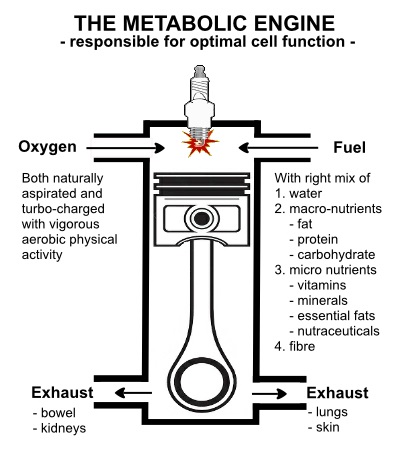 THE METABOLIC ENGINE
- responsible for optimal cell function -

Oxygen

Both naturally aspirated and turbo-charged with vigorous aerobic physical activity

Fuel

With right mix of
1. water
2. macro-nutrients
- fat
- protein
- carbohydrate
3. micro nutrients
- vitamins
- minerals
- essential fats
- nutraceuticals
4. fibre

Exhaust
- bowel
- kidneys

Exhaust
- lungs
- skin